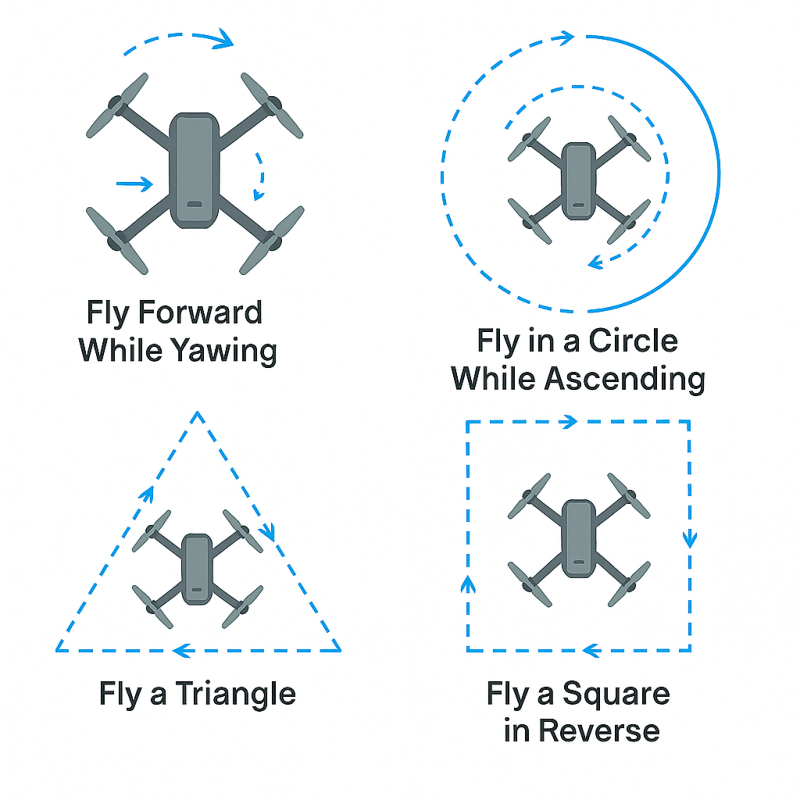 Fly Forward
While Yawing

Fly in a Circle
While Ascending

Fly a Triangle

Fly a Square
in Reverse